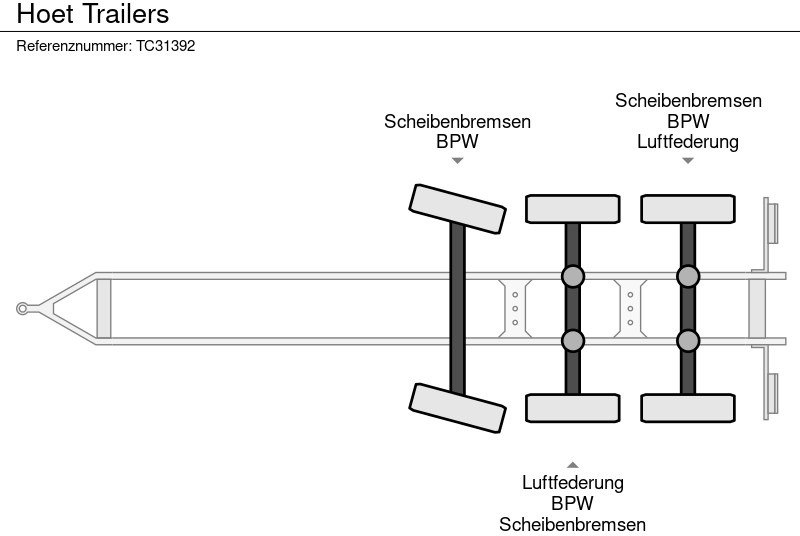 Hoet Trailers

Referenznummer: TC31392

Scheibenbremsen
BPW

Scheibenbremsen
BPW
Luftfederung

Luftfederung
BPW
Scheibenbremsen