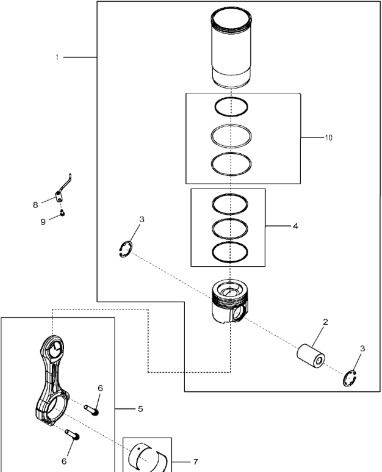 1
10
8
9
3
4
2
3
6
5
6
7