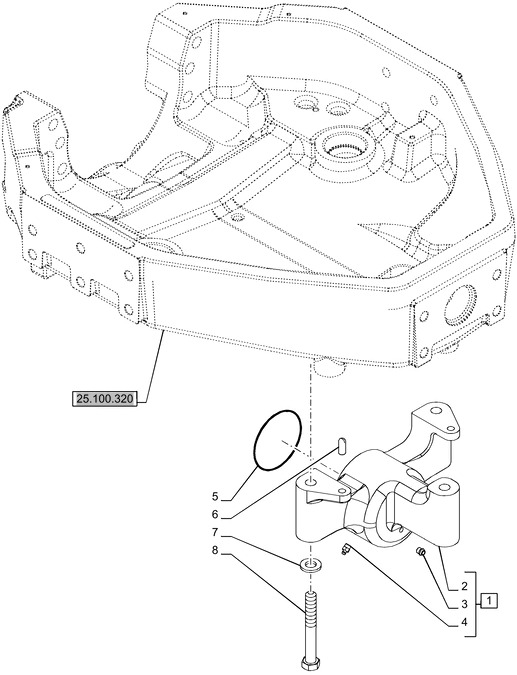 25.100.320

5
6
7
8

2
3
4
1