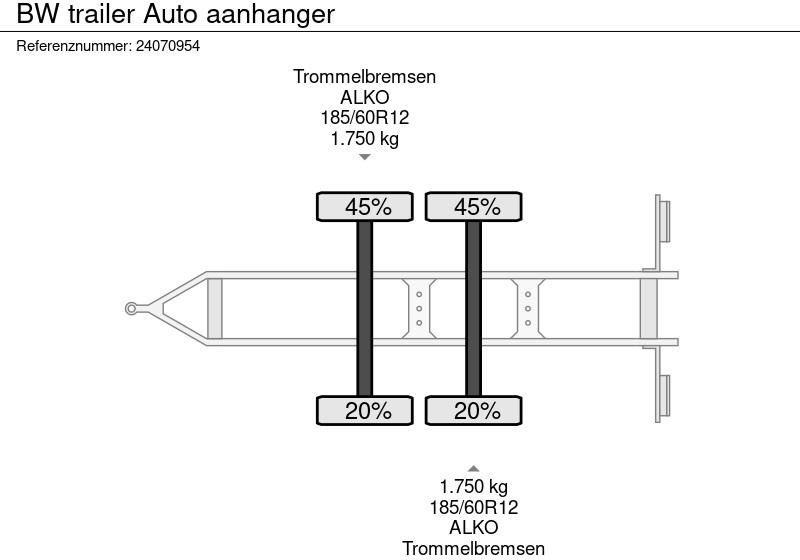 BW trailer Auto aanhanger

Referenznummer: 24070954

Trommelbremsen
ALKO
185/60R12
1.750 kg

45%

45%

20%

20%

1.750 kg
185/60R12
ALKO
Trommelbremsen