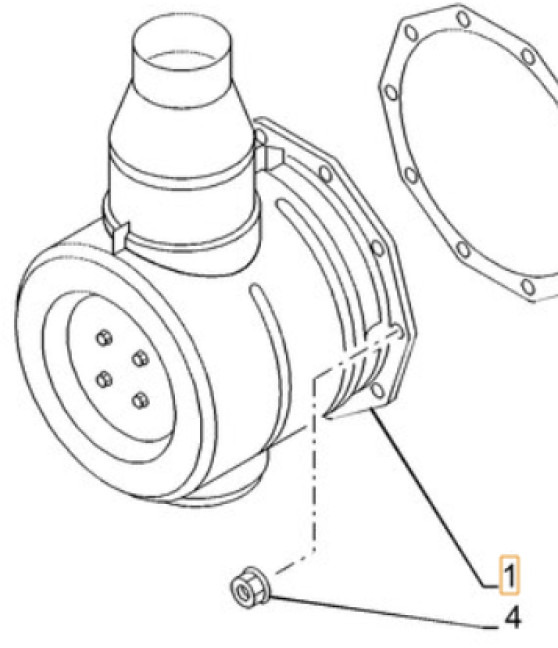 1
4