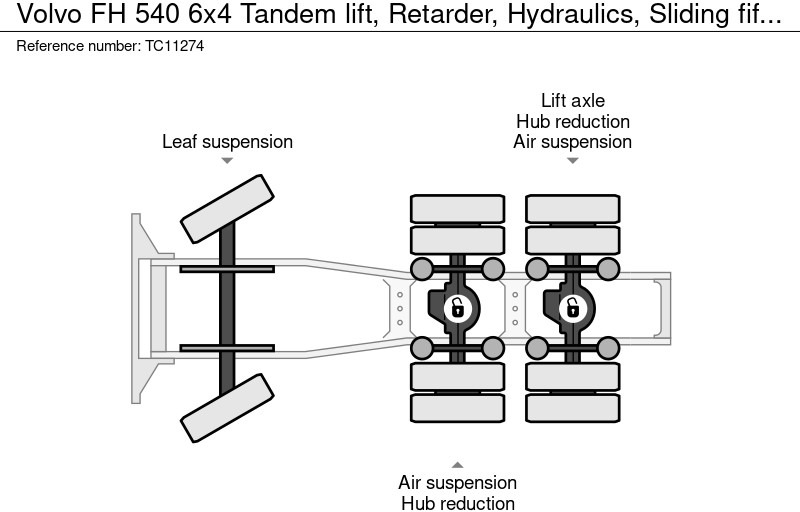 Volvo FH 540 6x4 Tandem lift, Retarder, Hydraulics, Sliding fif...
Reference number: TC11274

Leaf suspension

Lift axle
Hub reduction
Air suspension

Air suspension
Hub reduction